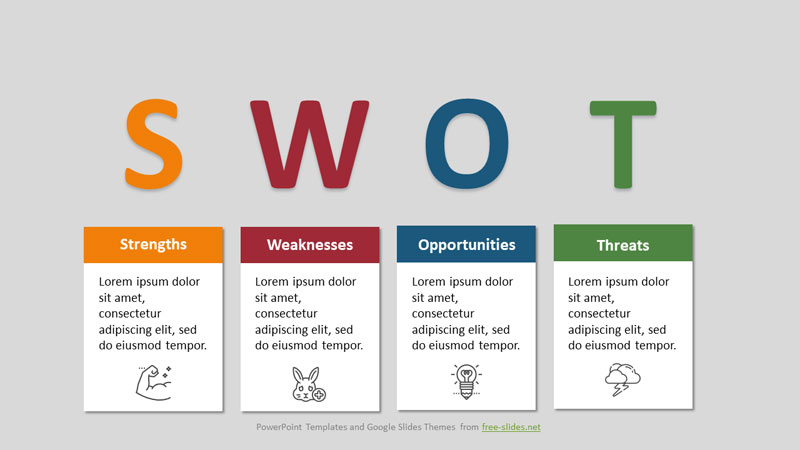 S W O T

Strengths

Lorem ipsum dolor sit amet, consectetur adipiscing elit, sed do eiusmod tempor.

Weaknesses

Lorem ipsum dolor sit amet, consectetur adipiscing elit, sed do eiusmod tempor.

Opportunities

Lorem ipsum dolor sit amet, consectetur adipiscing elit, sed do eiusmod tempor.

Threats

Lorem ipsum dolor sit amet, consectetur adipiscing elit, sed do eiusmod tempor.

PowerPoint Templates and Google Slides Themes from free-slides.net