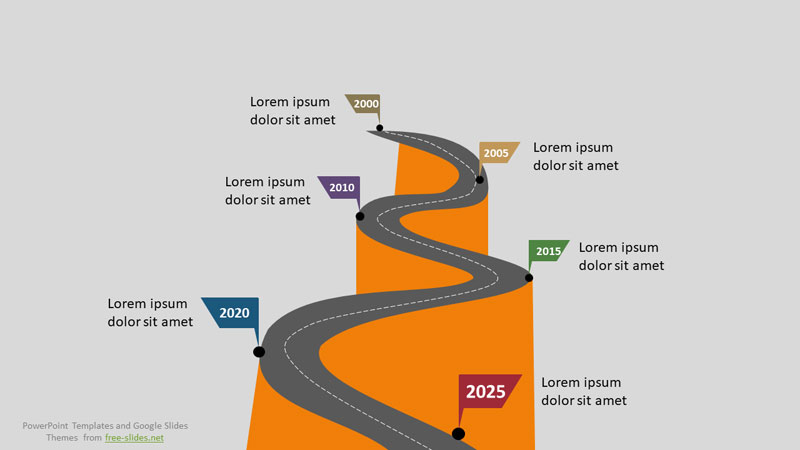 Lorem ipsum dolor sit amet

2000

2005

Lorem ipsum dolor sit amet

Lorem ipsum dolor sit amet

2010

2015

Lorem ipsum dolor sit amet

Lorem ipsum dolor sit amet

2020

2025

Lorem ipsum dolor sit amet

PowerPoint Templates and Google Slides Themes from free-slides.net