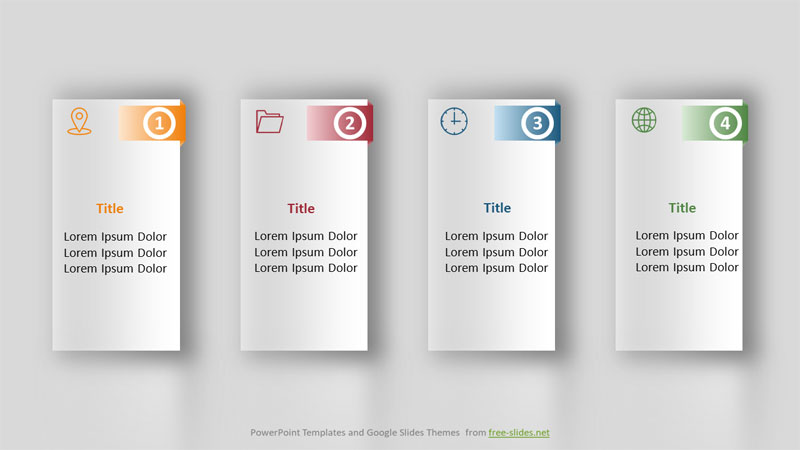 1

Title

Lorem Ipsum Dolor
Lorem Ipsum Dolor
Lorem Ipsum Dolor

2

Title

Lorem Ipsum Dolor
Lorem Ipsum Dolor
Lorem Ipsum Dolor

3

Title

Lorem Ipsum Dolor
Lorem Ipsum Dolor
Lorem Ipsum Dolor

4

Title

Lorem Ipsum Dolor
Lorem Ipsum Dolor
Lorem Ipsum Dolor

PowerPoint Templates and Google Slides Themes from free-slides.net