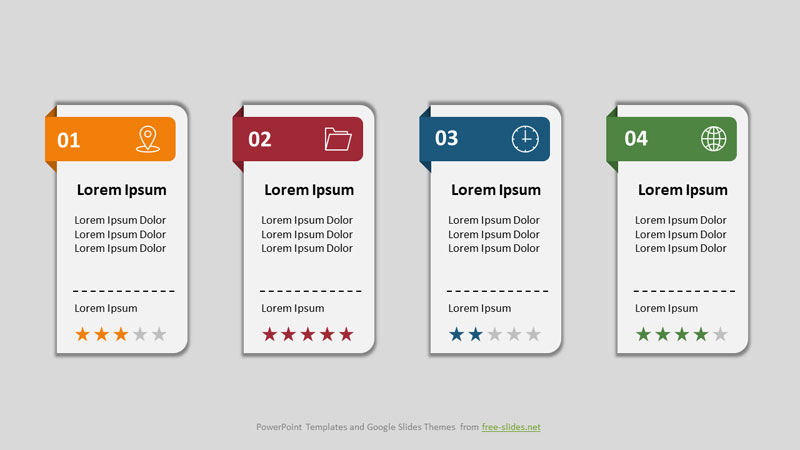 01

Lorem Ipsum

Lorem Ipsum Dolor
Lorem Ipsum Dolor
Lorem Ipsum Dolor

Lorem Ipsum

02

Lorem Ipsum

Lorem Ipsum Dolor
Lorem Ipsum Dolor
Lorem Ipsum Dolor

Lorem Ipsum

03

Lorem Ipsum

Lorem Ipsum Dolor
Lorem Ipsum Dolor
Lorem Ipsum Dolor

Lorem Ipsum

04

Lorem Ipsum

Lorem Ipsum Dolor
Lorem Ipsum Dolor
Lorem Ipsum Dolor

Lorem Ipsum

PowerPoint Templates and Google Slides Themes from free-slides.net