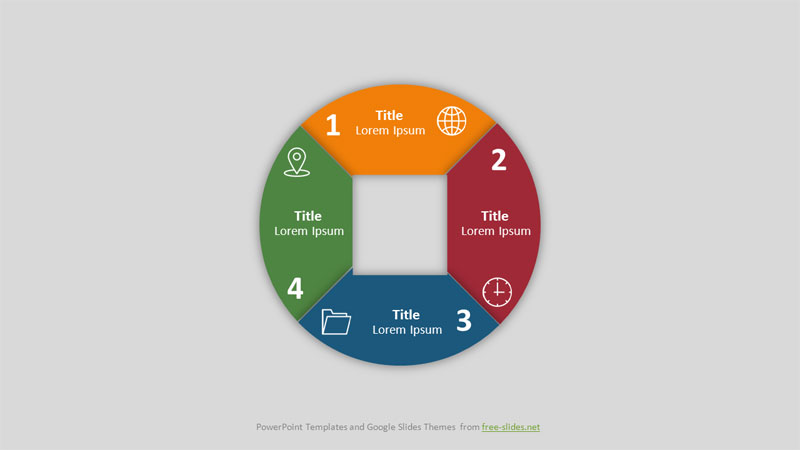 1
Title
Lorem Ipsum

2
Title
Lorem Ipsum

3
Title
Lorem Ipsum

4
Title
Lorem Ipsum

PowerPoint Templates and Google Slides Themes from free-slides.net