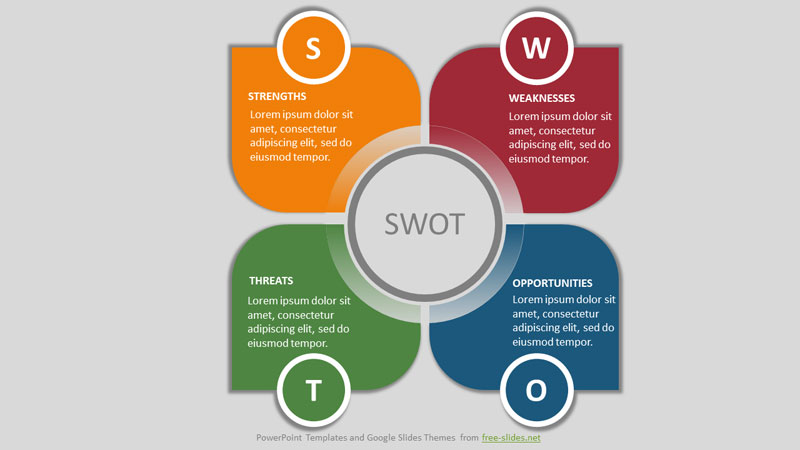 S

STRENGTHS
Lorem ipsum dolor sit amet, consectetur adipiscing elit, sed do eiusmod tempor.

W

WEAKNESSES
Lorem ipsum dolor sit amet, consectetur adipiscing elit, sed do eiusmod tempor.

SWOT

THREATS
Lorem ipsum dolor sit amet, consectetur adipiscing elit, sed do eiusmod tempor.

T

OPPORTUNITIES
Lorem ipsum dolor sit amet, consectetur adipiscing elit, sed do eiusmod tempor.

O

PowerPoint Templates and Google Slides Themes from free-slides.net