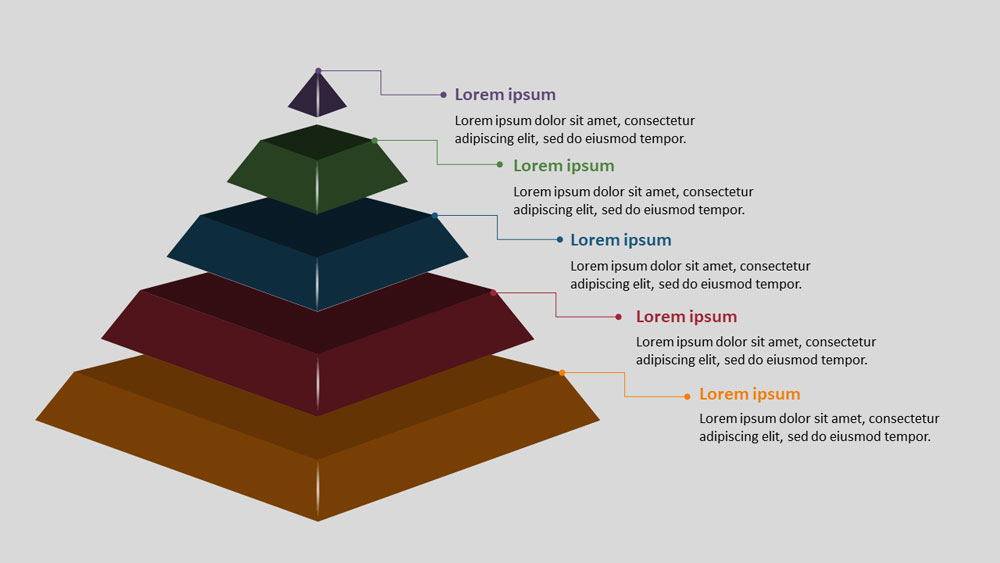 Lorem ipsum
Lorem ipsum dolor sit amet, consectetur adipiscing elit, sed do eiusmod tempor.

Lorem ipsum
Lorem ipsum dolor sit amet, consectetur adipiscing elit, sed do eiusmod tempor.

Lorem ipsum
Lorem ipsum dolor sit amet, consectetur adipiscing elit, sed do eiusmod tempor.

Lorem ipsum
Lorem ipsum dolor sit amet, consectetur adipiscing elit, sed do eiusmod tempor.

Lorem ipsum
Lorem ipsum dolor sit amet, consectetur adipiscing elit, sed do eiusmod tempor.