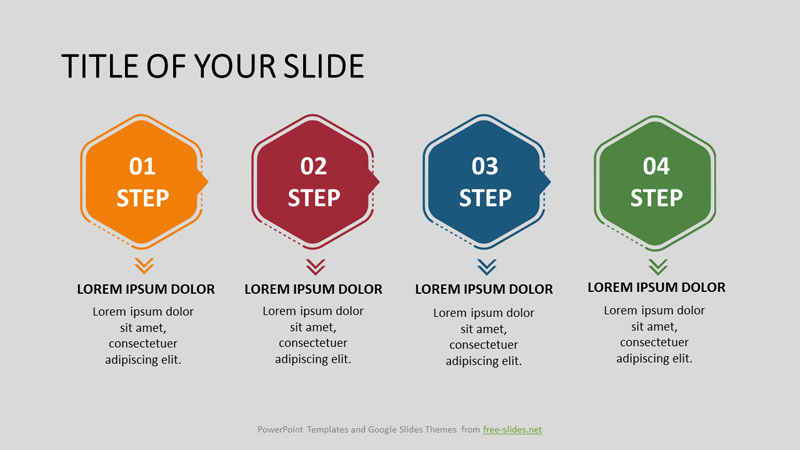 TITLE OF YOUR SLIDE

01
STEP

LOREM IPSUM DOLOR

Lorem ipsum dolor sit amet, consectetuer adipiscing elit.

02
STEP

LOREM IPSUM DOLOR

Lorem ipsum dolor sit amet, consectetuer adipiscing elit.

03
STEP

LOREM IPSUM DOLOR

Lorem ipsum dolor sit amet, consectetuer adipiscing elit.

04
STEP

LOREM IPSUM DOLOR

Lorem ipsum dolor sit amet, consectetuer adipiscing elit.

PowerPoint Templates and Google Slides Themes from free-slides.net