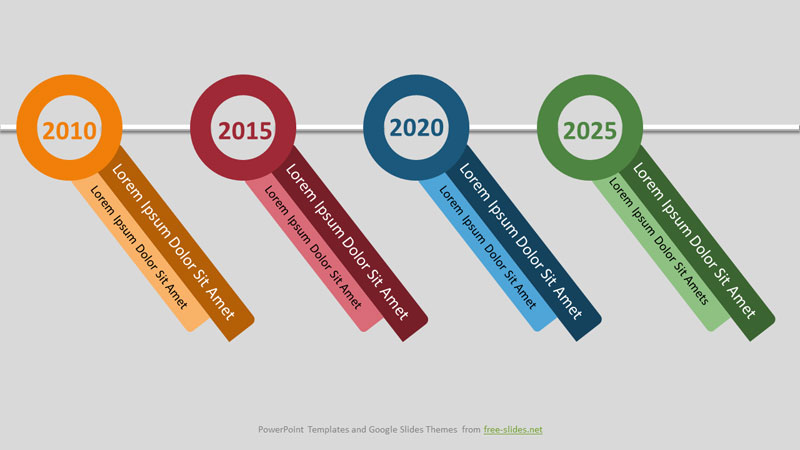 2010

Lorem Ipsum Dolor Sit Amet

Lorem Ipsum Dolor Sit Amet

2015

Lorem Ipsum Dolor Sit Amet

Lorem Ipsum Dolor Sit Amet

2020

Lorem Ipsum Dolor Sit Amet

Lorem Ipsum Dolor Sit Amet

2025

Lorem Ipsum Dolor Sit Amet

Lorem Ipsum Dolor Sit Amets

PowerPoint Templates and Google Slides Themes from free-slides.net