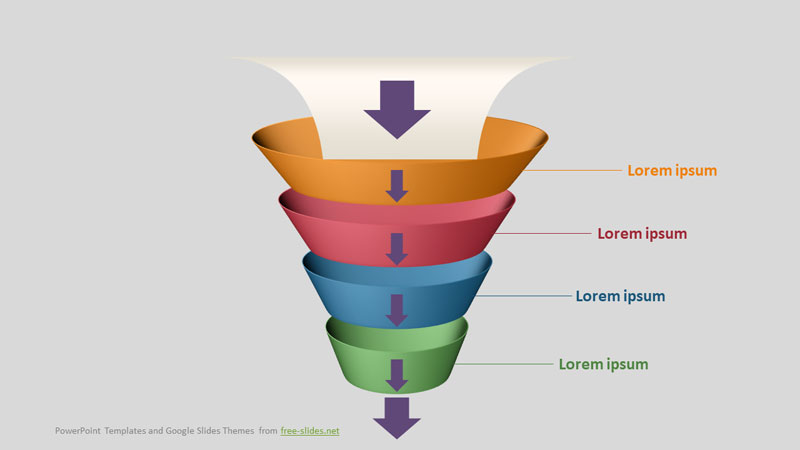 Lorem ipsum

Lorem ipsum

Lorem ipsum

Lorem ipsum

PowerPoint Templates and Google Slides Themes from free-slides.net