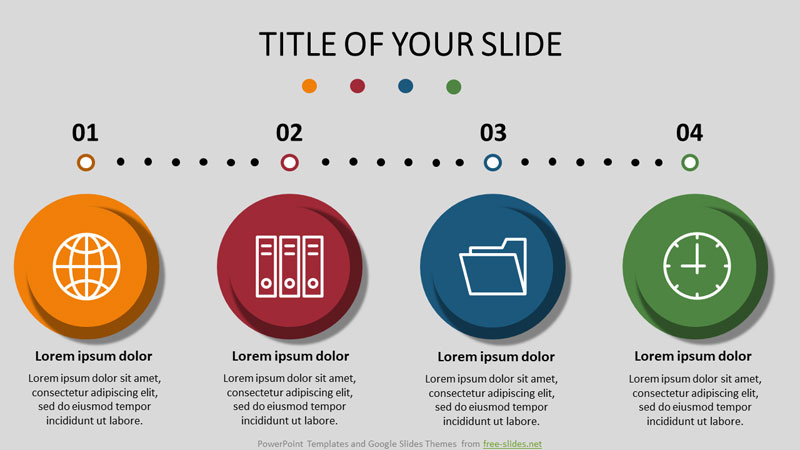 TITLE OF YOUR SLIDE

01

02

03

04

Lorem ipsum dolor

Lorem ipsum dolor sit amet, consectetur adipiscing elit, sed do eiusmod tempor incididunt ut labore.

Lorem ipsum dolor

Lorem ipsum dolor sit amet, consectetur adipiscing elit, sed do eiusmod tempor incididunt ut labore.

Lorem ipsum dolor

Lorem ipsum dolor sit amet, consectetur adipiscing elit, sed do eiusmod tempor incididunt ut labore.

Lorem ipsum dolor

Lorem ipsum dolor sit amet, consectetur adipiscing elit, sed do eiusmod tempor incididunt ut labore.

PowerPoint Templates and Google Slides Themes from free-slides.net