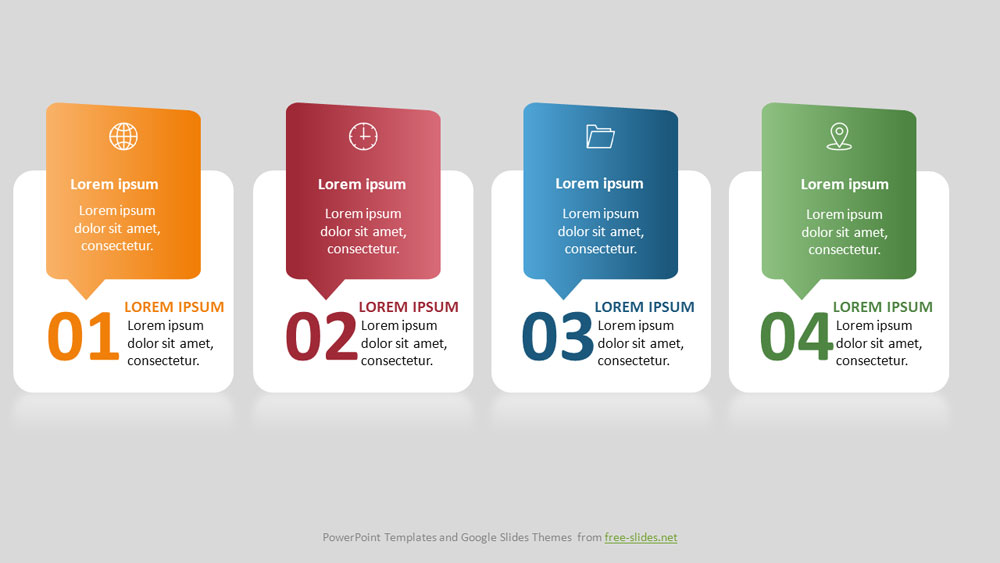 Lorem ipsum

Lorem ipsum dolor sit amet, consectetur.

01

LOREM IPSUM

Lorem ipsum dolor sit amet, consectetur.

Lorem ipsum

Lorem ipsum dolor sit amet, consectetur.

02

LOREM IPSUM

Lorem ipsum dolor sit amet, consectetur.

Lorem ipsum

Lorem ipsum dolor sit amet, consectetur.

03

LOREM IPSUM

Lorem ipsum dolor sit amet, consectetur.

Lorem ipsum

Lorem ipsum dolor sit amet, consectetur.

04

LOREM IPSUM

Lorem ipsum dolor sit amet, consectetur.

PowerPoint Templates and Google Slides Themes from free-slides.net