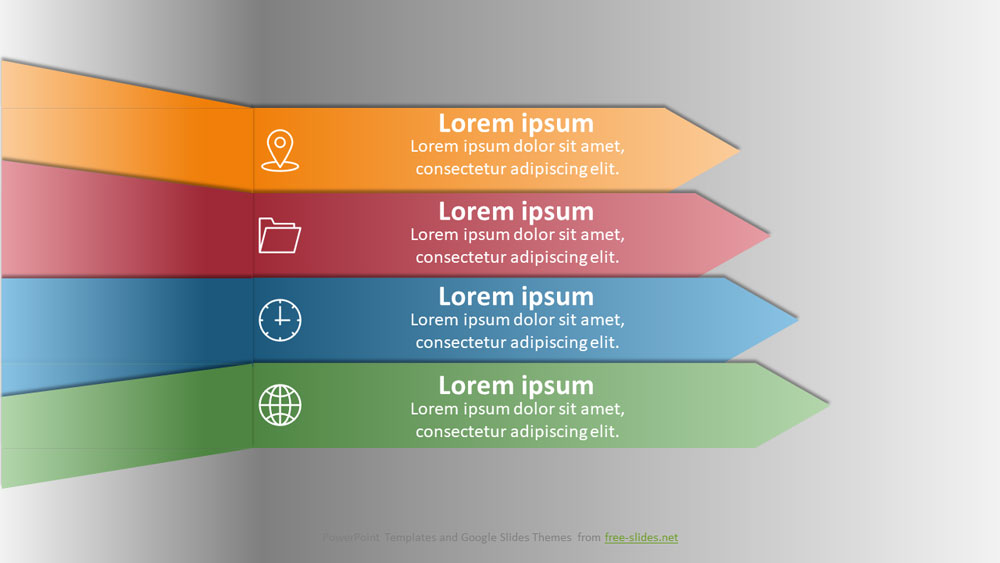 Lorem ipsum
Lorem ipsum dolor sit amet, consectetur adipiscing elit.

Lorem ipsum
Lorem ipsum dolor sit amet, consectetur adipiscing elit.

Lorem ipsum
Lorem ipsum dolor sit amet, consectetur adipiscing elit.

Lorem ipsum
Lorem ipsum dolor sit amet, consectetur adipiscing elit.

PowerPoint Templates and Google Slides Themes from free-slides.net