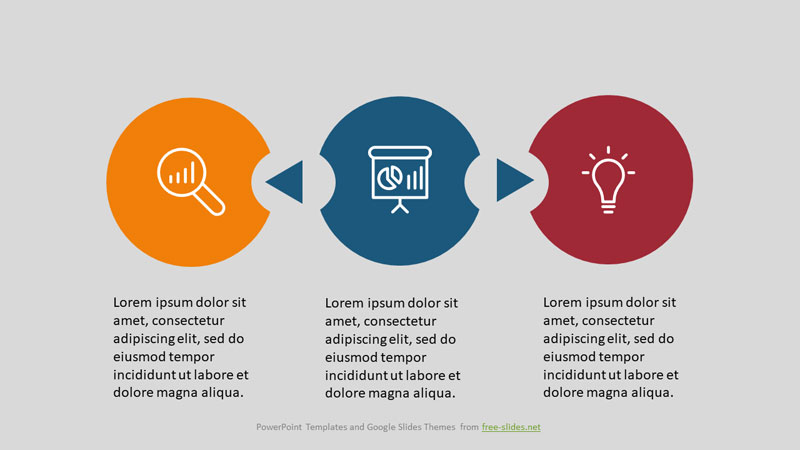 Lorem ipsum dolor sit amet, consectetur adipiscing elit, sed do eiusmod tempor incididunt ut labore et dolore magna aliqua.

Lorem ipsum dolor sit amet, consectetur adipiscing elit, sed do eiusmod tempor incididunt ut labore et dolore magna aliqua.

Lorem ipsum dolor sit amet, consectetur adipiscing elit, sed do eiusmod tempor incididunt ut labore et dolore magna aliqua.

PowerPoint Templates and Google Slides Themes from free-slides.net