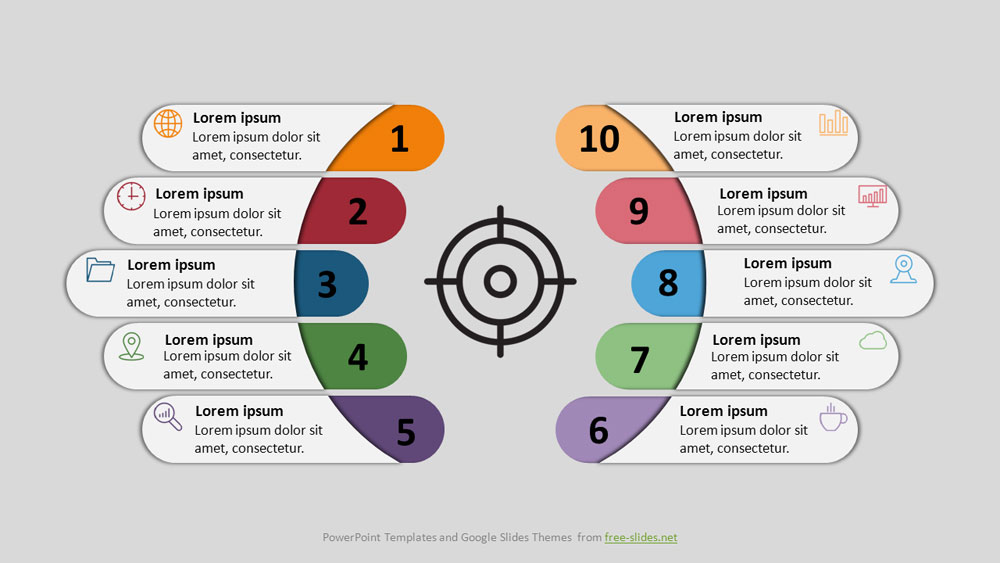 Lorem ipsum
Lorem ipsum dolor sit amet, consectetur.
1

Lorem ipsum
Lorem ipsum dolor sit amet, consectetur.
2

Lorem ipsum
Lorem ipsum dolor sit amet, consectetur.
3

Lorem ipsum
Lorem ipsum dolor sit amet, consectetur.
4

Lorem ipsum
Lorem ipsum dolor sit amet, consectetur.
5

10
Lorem ipsum
Lorem ipsum dolor sit amet, consectetur.

9
Lorem ipsum
Lorem ipsum dolor sit amet, consectetur.

8
Lorem ipsum
Lorem ipsum dolor sit amet, consectetur.

7
Lorem ipsum
Lorem ipsum dolor sit amet, consectetur.

6
Lorem ipsum
Lorem ipsum dolor sit amet, consectetur.

PowerPoint Templates and Google Slides Themes from free-slides.net